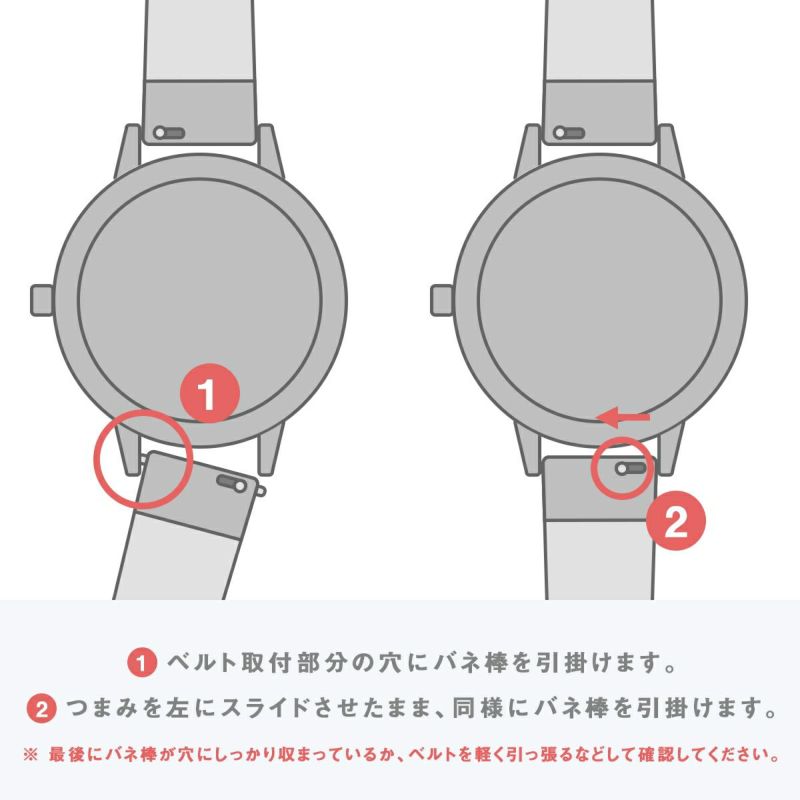 1

2

1 ベルト取付部分の穴にバネ棒を引掛けます。

2 つまみを左にスライドさせたまま、同様にバネ棒を引掛けます。

※ 最後にバネ棒が穴にしっかり収まっているか、ベルトを軽く引っ張るなどして確認してください。